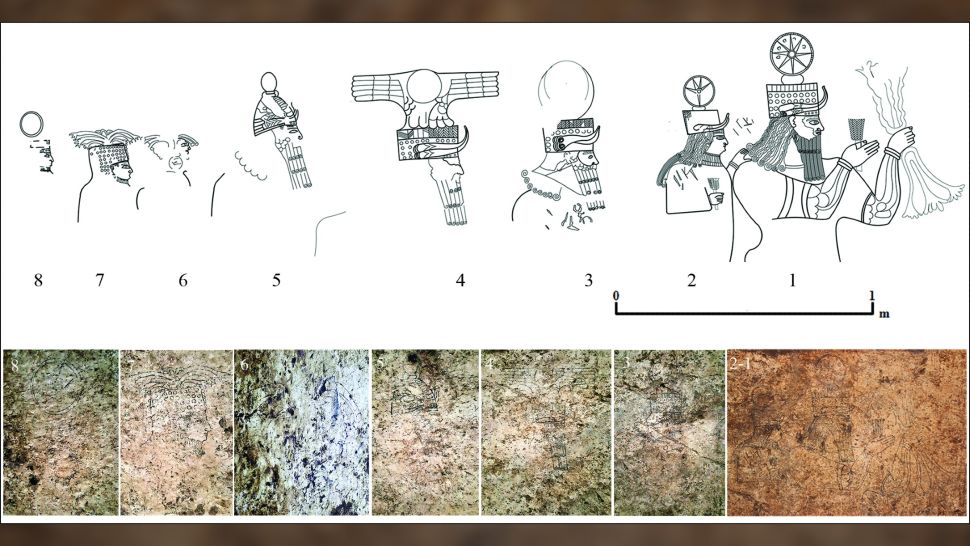 8 7 6 5 4 3 2 1

0 1 m

8 7 6 5 4 3 2-1